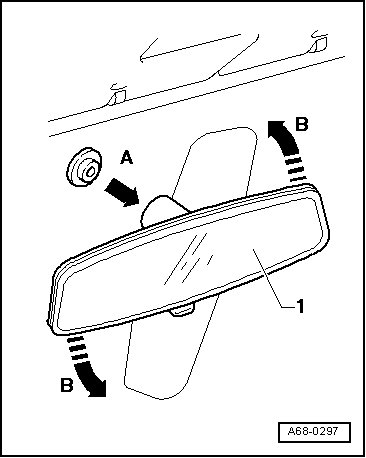 B
A
1
B
A68-0297