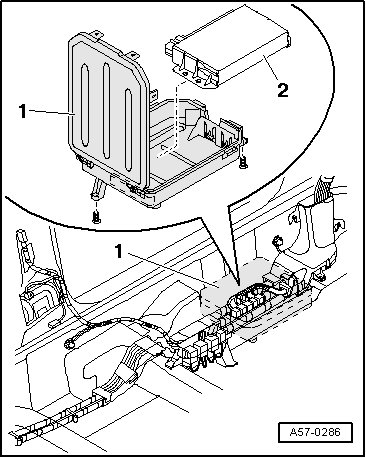 1
2
1
A57-0286