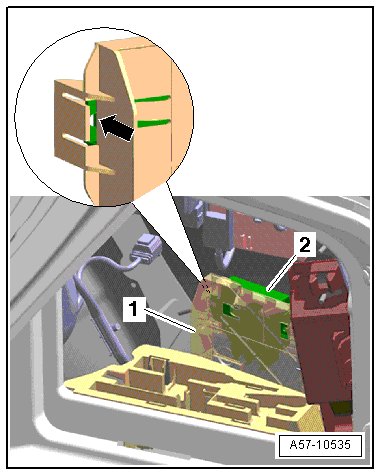 2
1
A57-10535