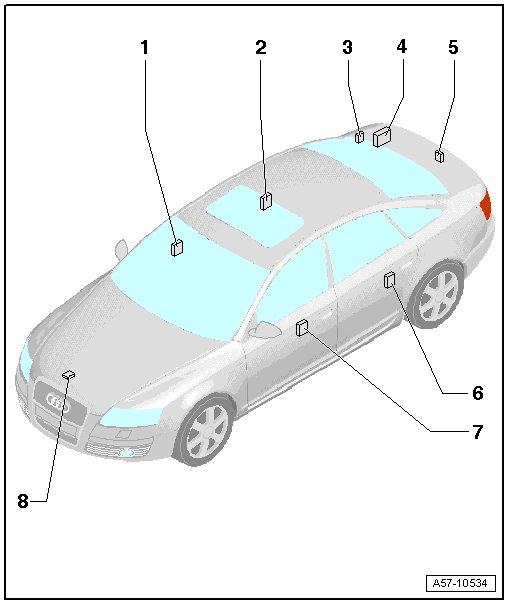 1
2
3
4
5
6
7
8
A57-10534