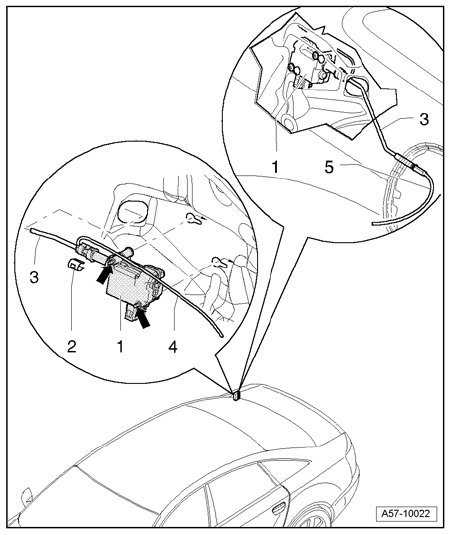 3
1
5
3
2
1
4
A57-10022