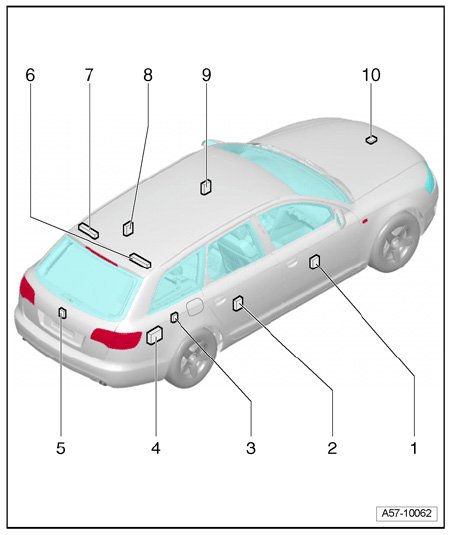 6
7
8
9
10

5
4
3
2
1

A57-10062