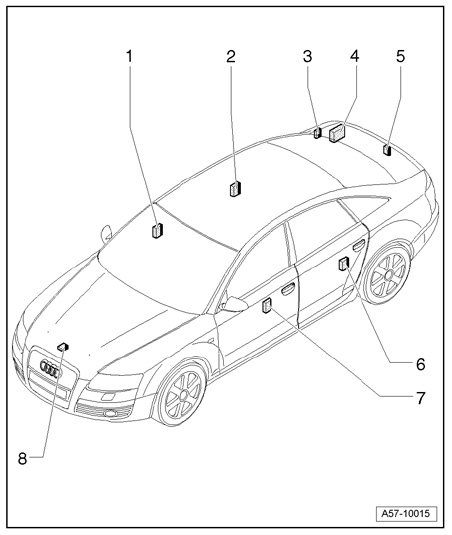 1
2
3
4
5
6
7
8
A57-10015