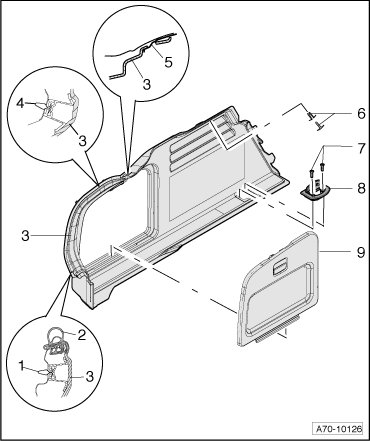 5
3
4
3
6
7
8
3
9
2
1
3
A70-10126