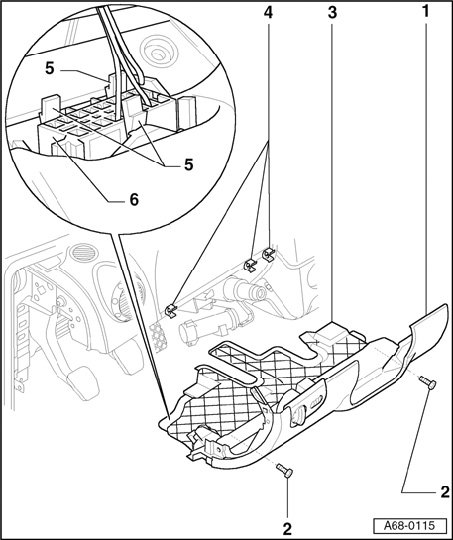 4
3
1
5
5
6
2
2
A68-0115