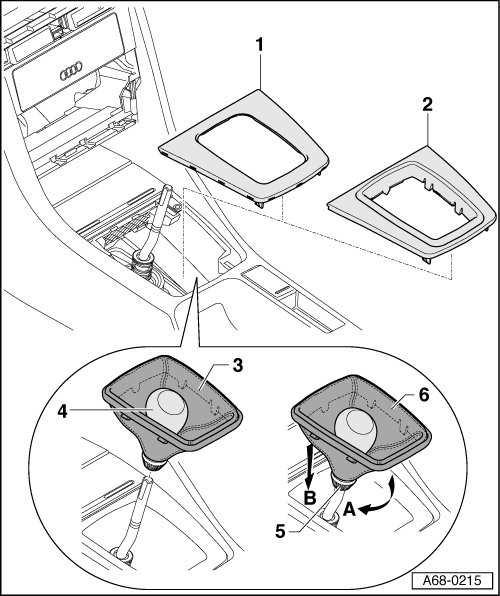 1
2
3
4
6
B
A
5
A68-0215