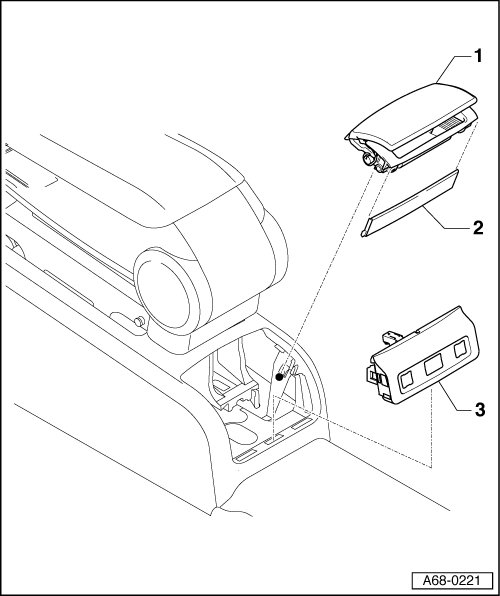 1
2
3
A68-0221