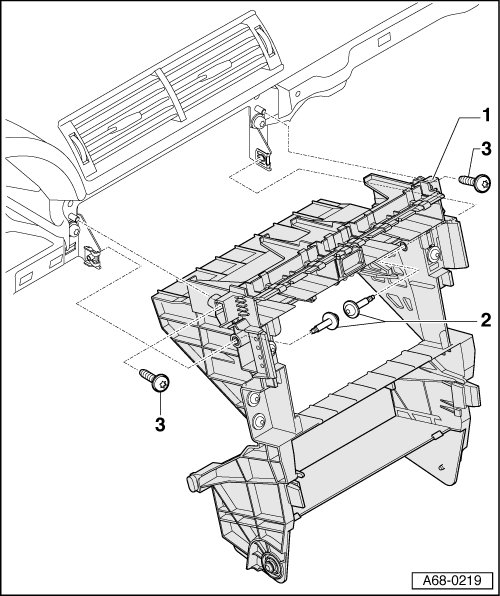 1
3
2
3
A68-0219