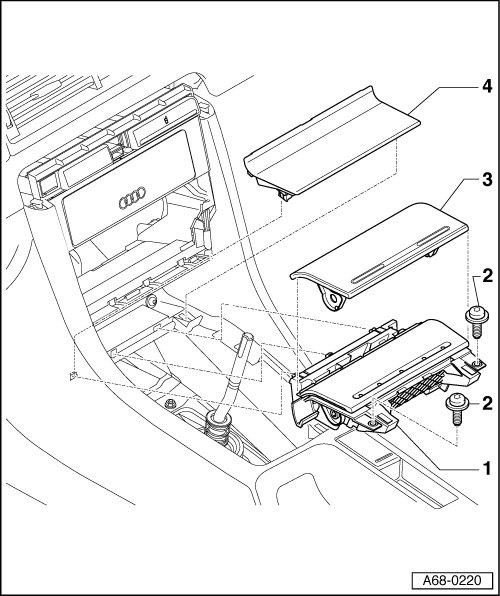 4
3
2
2
1
A68-0220