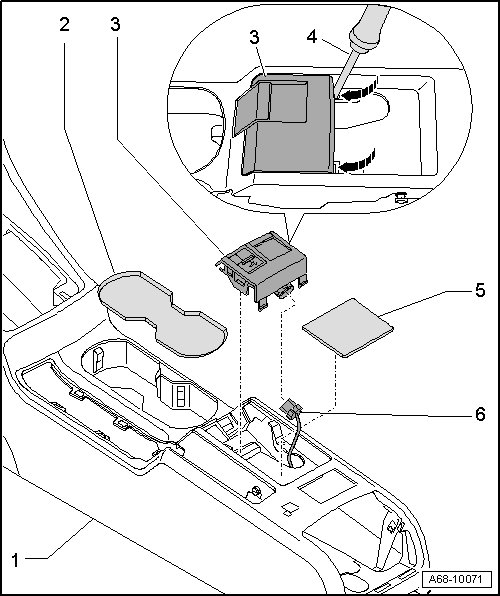 2
3
3
4
5
6
1
A68-10071