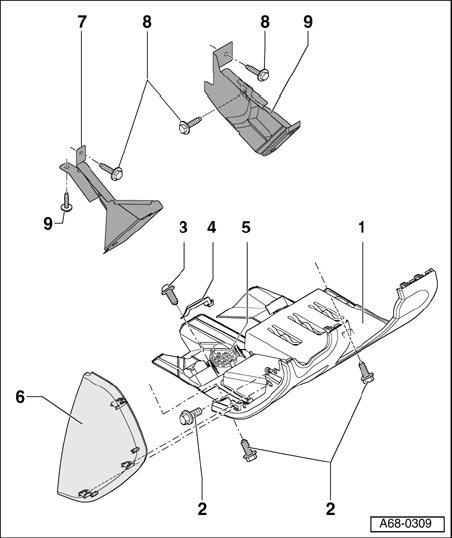 7
8
8
9
9
3
4
5
1
6
2
2
A68-0309