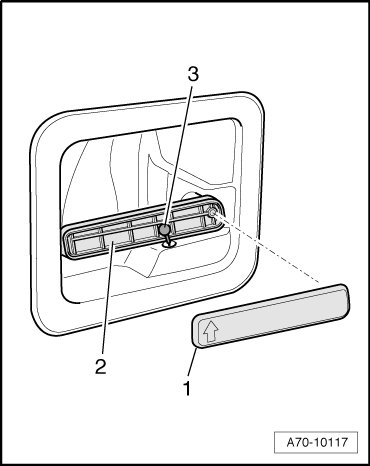 3
2
1
A70-10117