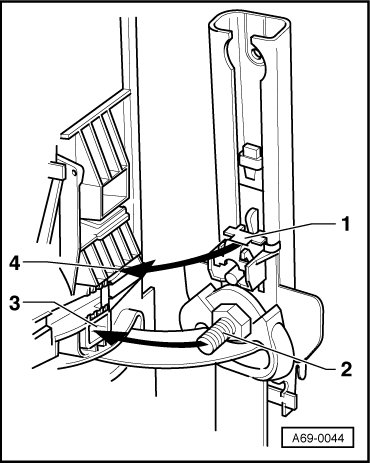 1
4
3
2
A69-0044