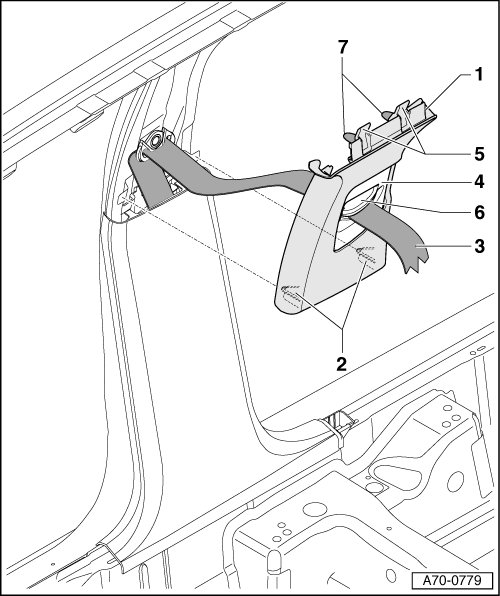 7
1
5
4
6
3
2
A70-0779