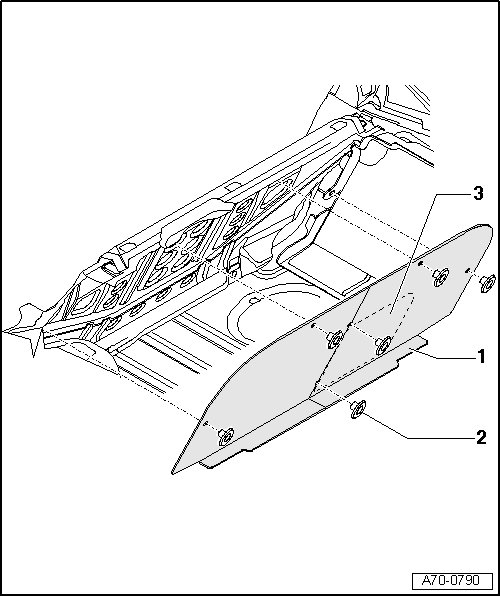 3
1
2
A70-0790