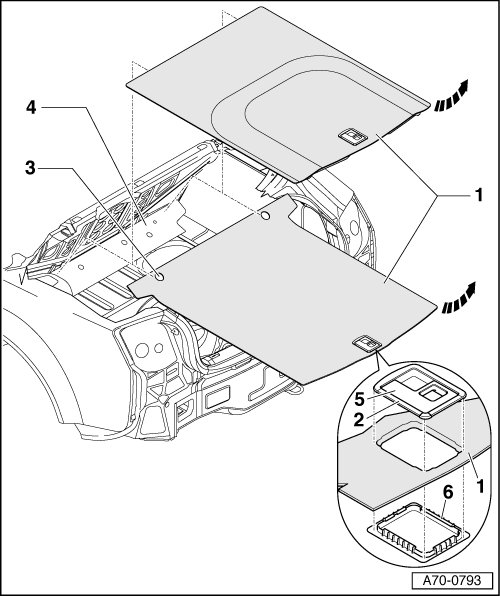 4
3
1
5
2
1
6
A70-0793