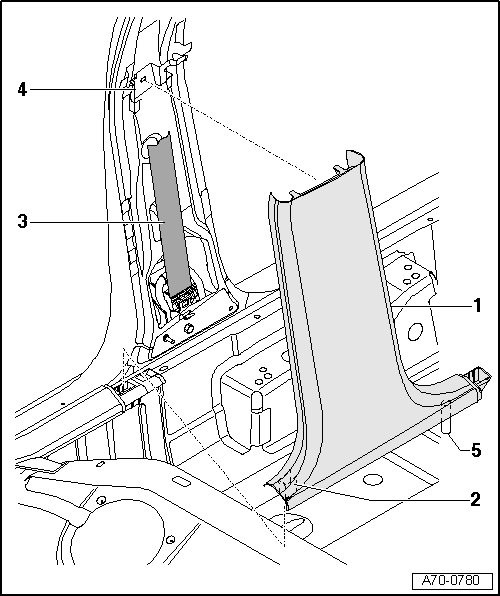 4
3
1
5
2
A70-0780