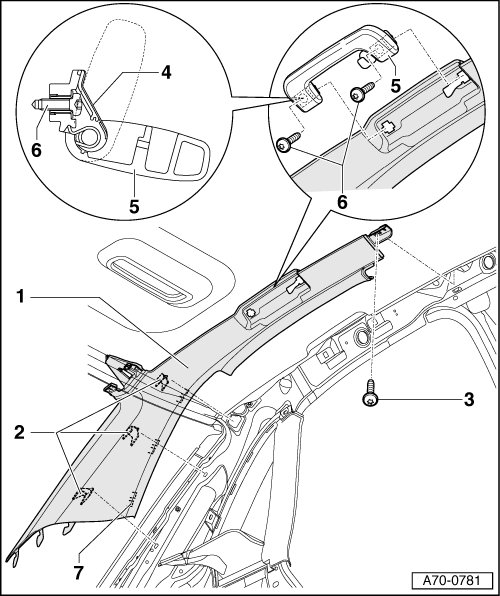 4
6
5
5
6
1
3
2
7
A70-0781