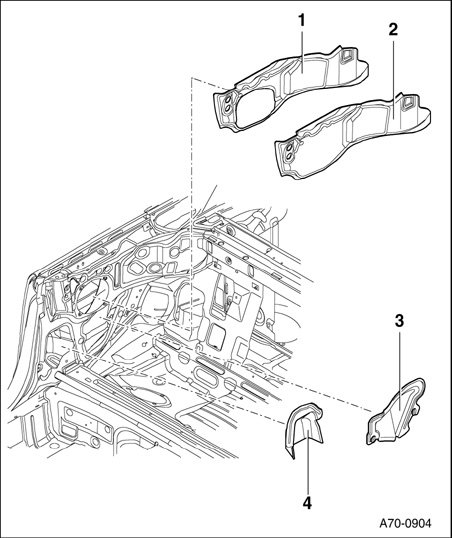 1

2

3

4

A70-0904