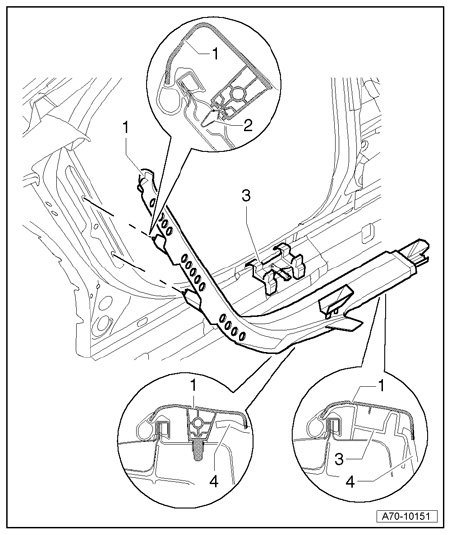 1
2
1
3
1
4
1
3
4
A70-10151