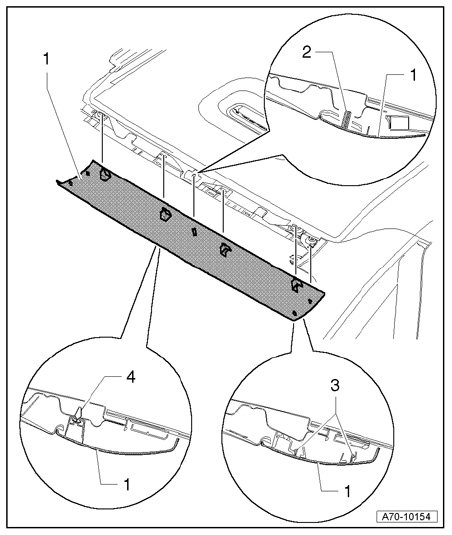 1
2
1
4
1
3
1
A70-10154