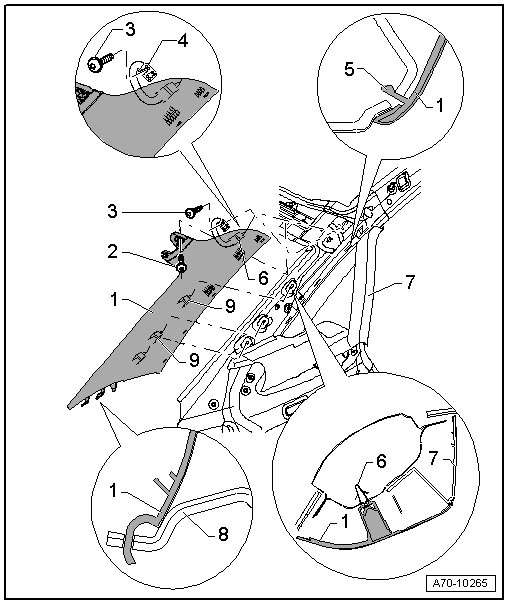 3
4
5
1
3
2
6
1
9
7
9
1
8
6
7
1
A70-10265