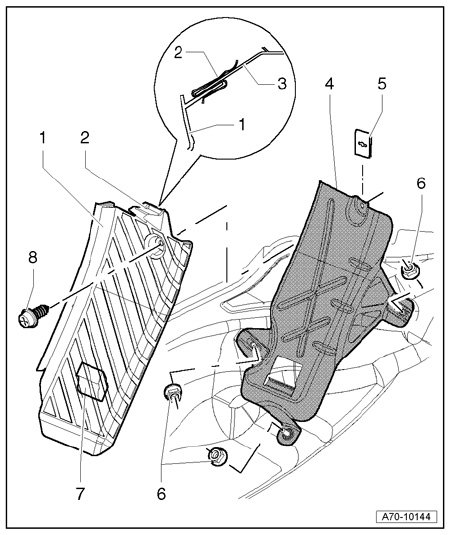 2
3
1
4
5
1
2
6
8
7
6
A70-10144