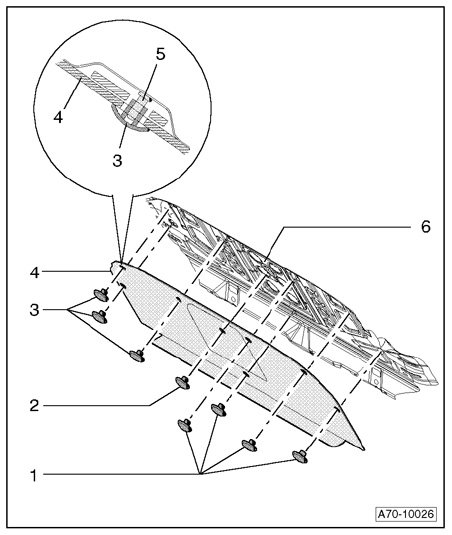 5
4
3
6
4
3
2
1
A70-10026