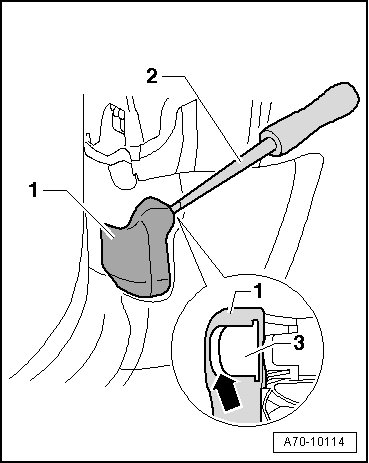 2
1
1
3
A70-10114