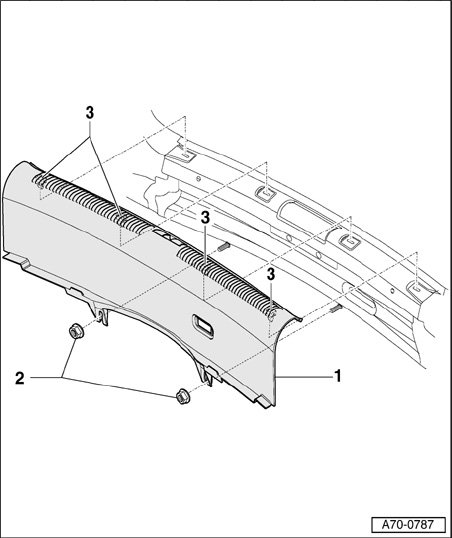 3
3
3
2
1
A70-0787