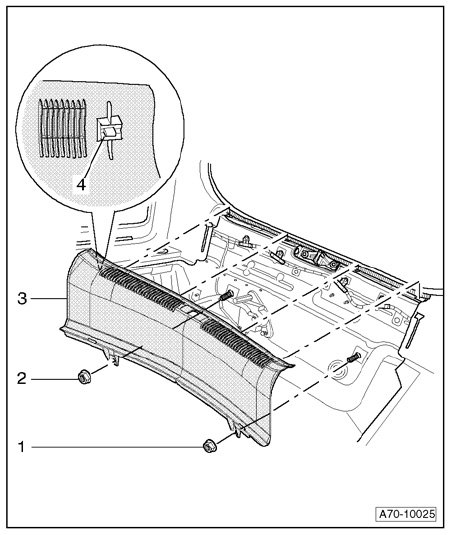 4
3
2
1
A70-10025