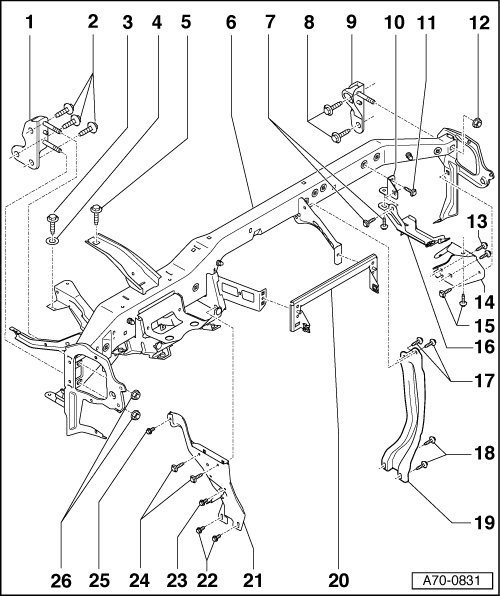 1 2 3 4 5 6 7 8 9 10 11 12

13

14

15

16

17

18

19

26 25 24 23 22 21 20

A70-0831