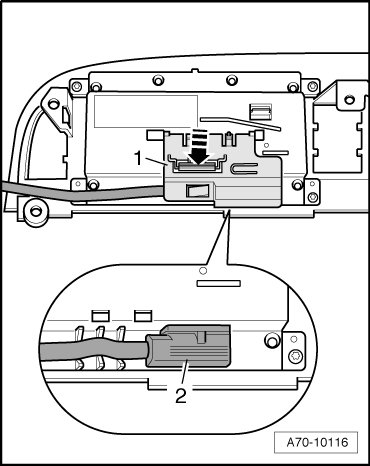 1

2

A70-10116