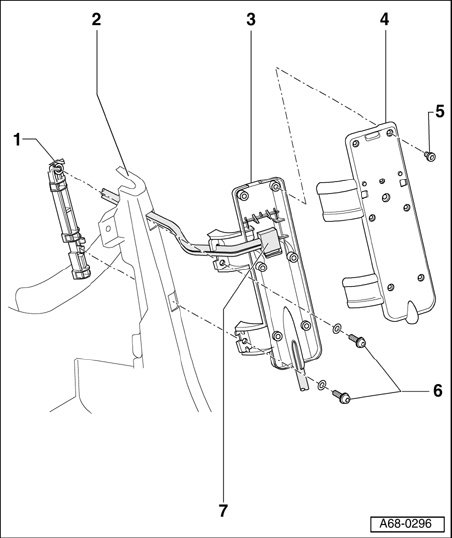 2
3
4
5
1
6
7
A68-0296