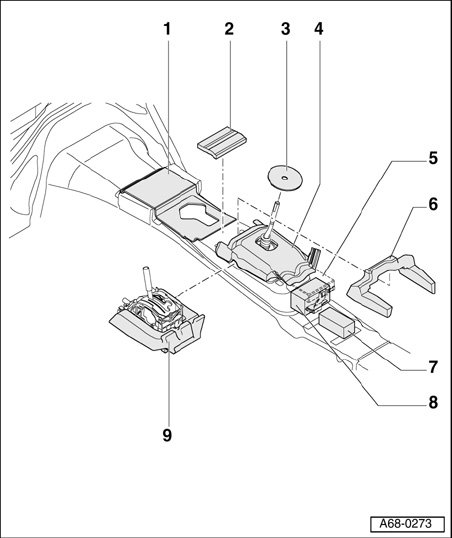 1
2
3
4
5
6
7
8
9
A68-0273