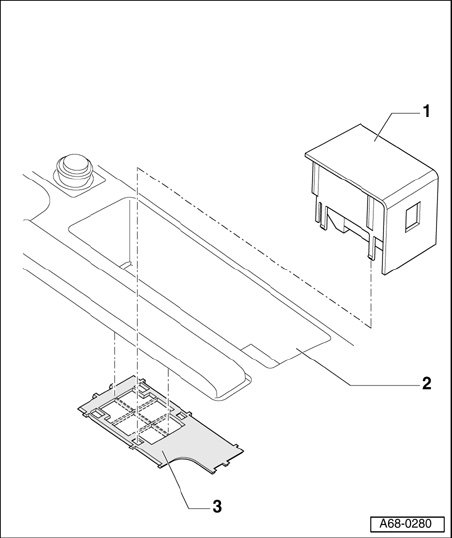 1

2

3

A68-0280