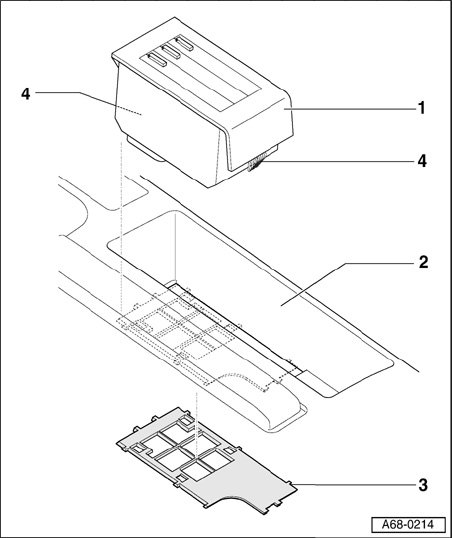 4
1
4
2
3
A68-0214