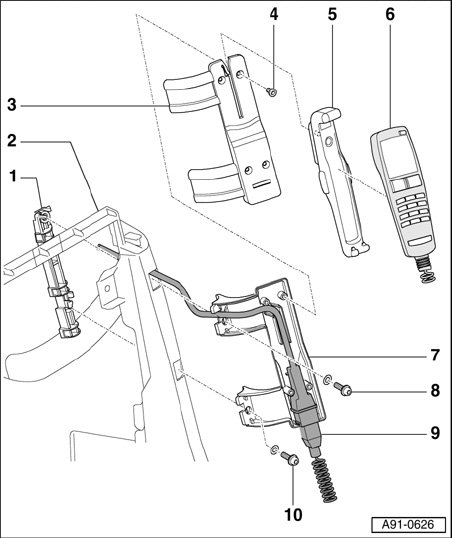 4
5
6
3
2
1
7
8
9
10
A91-0626