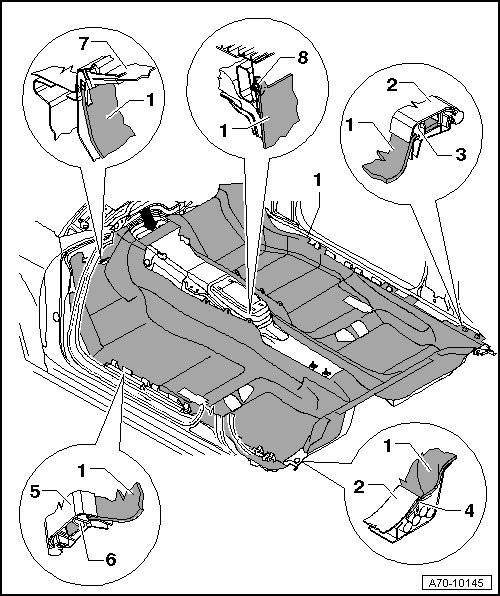 7
1
8
1
2
1
3
1
1
5
6
1
2
4
A70-10145