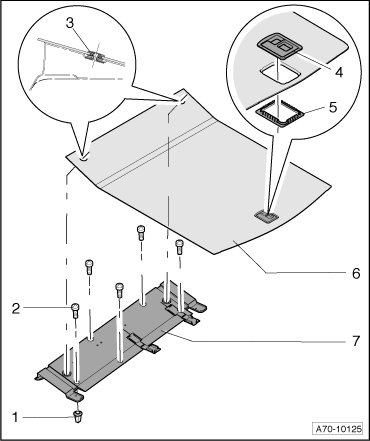 3
4
5
6
2
7
1
A70-10125