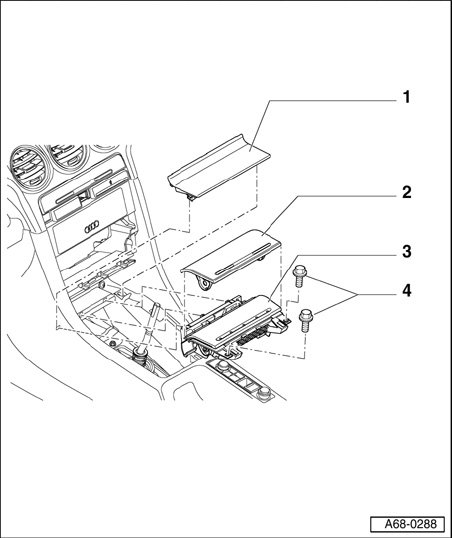 1
2
3
4
A68-0288