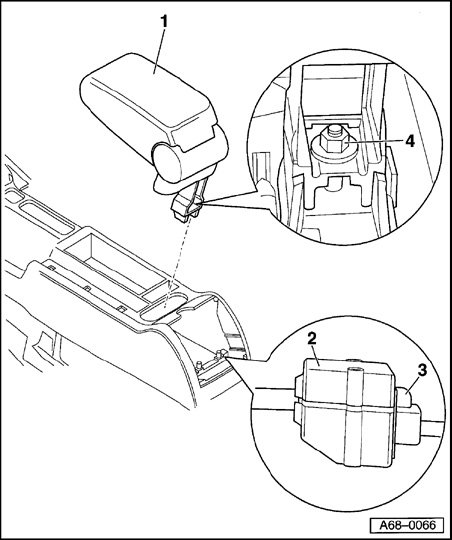 1
4
2
3
A68–0066