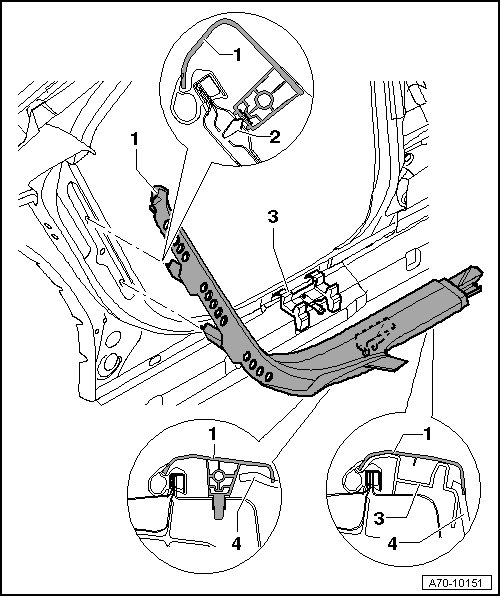 1
2
1
3
1
4
1
3
4
A70-10151