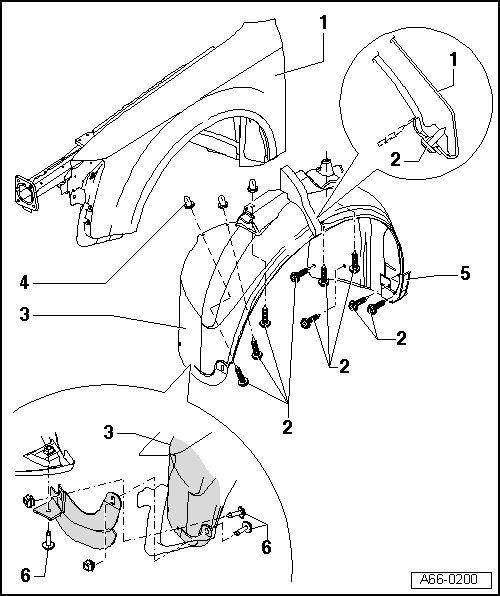 1
1
2
4
5
3
2
2
2
3
6
6
A66-0200