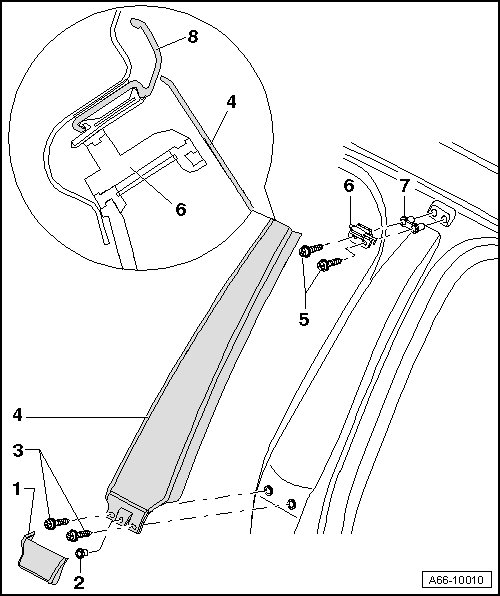 8
4
6
6
7
5
4
3
1
2
A66-10010