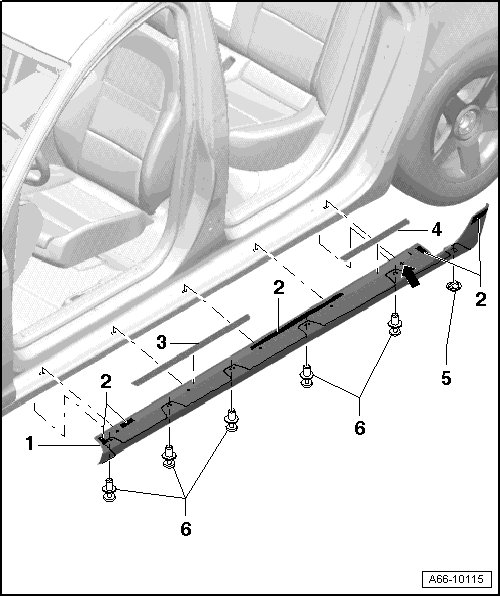 4
2
2
3
2
5
6
1
6
A66-10115