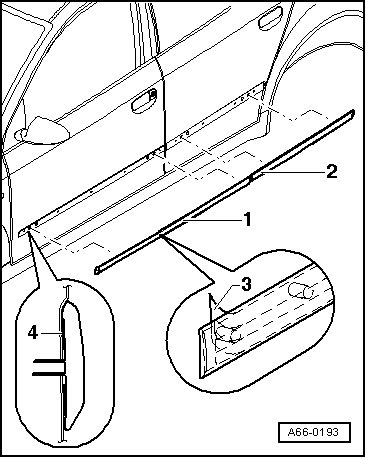 2
1
3
4
A66-0193