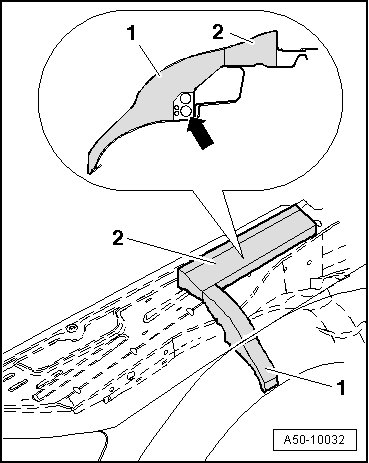 1
2
2
1
A50-10032