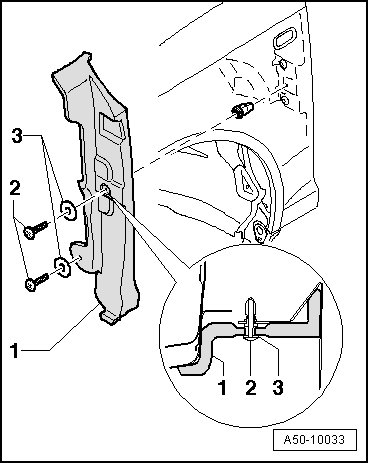 3
2
1
1 2 3
A50-10033