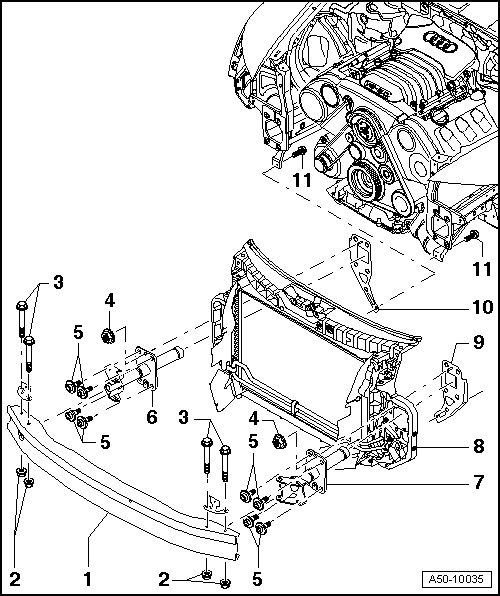 11
11
3
4
10
5
9
6
5
3
4
5
8
7
2
1
2
5
A50-10035